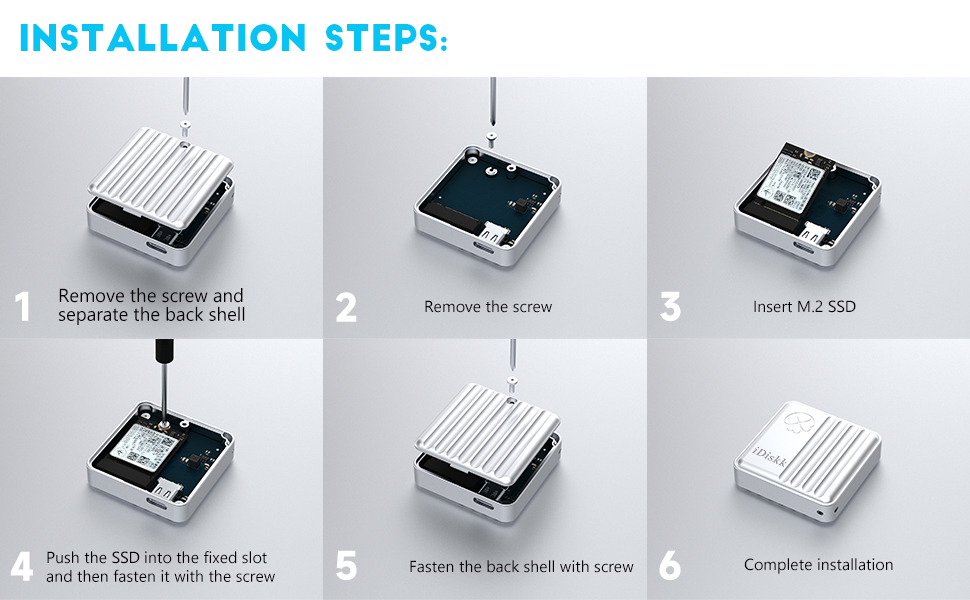 INSTALLATION STEPS:

1 Remove the screw and separate the back shell

2 Remove the screw

3 Insert M.2 SSD

4 Push the SSD into the fixed slot and then fasten it with the screw

5 Fasten the back shell with screw

iDiskk

6 Complete installation