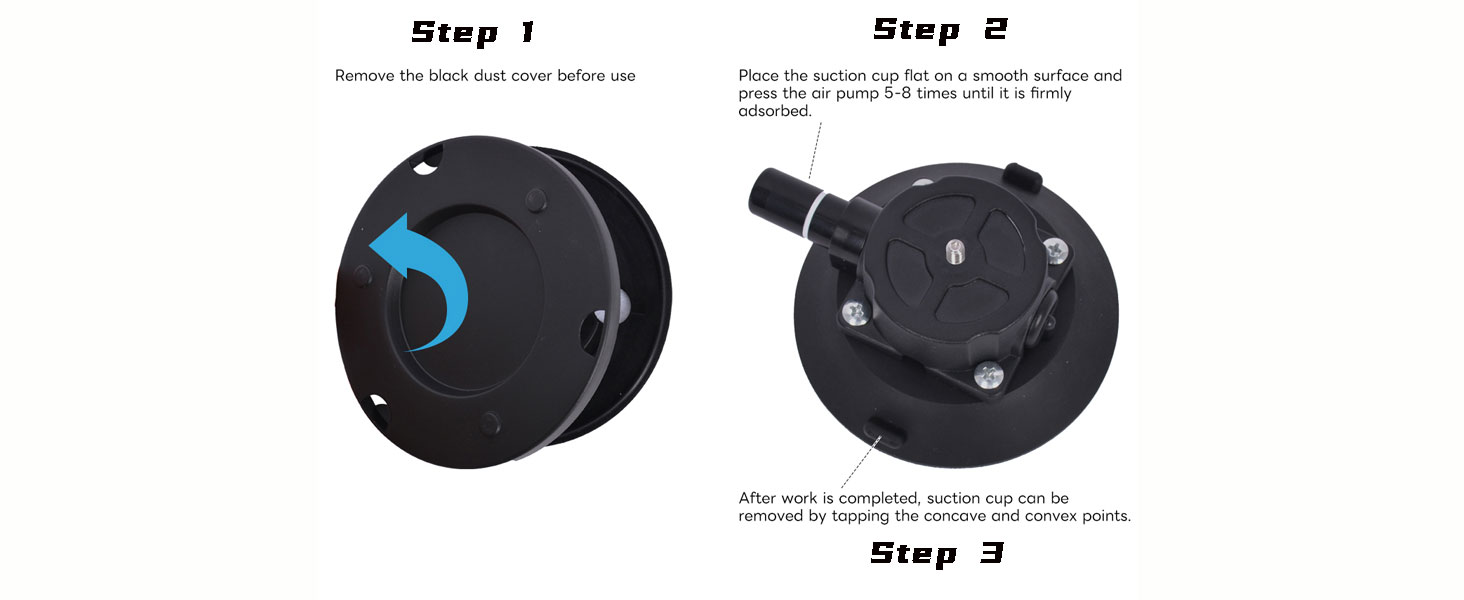 Step 1

Remove the black dust cover before use

Step 2

Place the suction cup flat on a smooth surface and press the air pump 5-8 times until it is firmly adsorbed.

After work is completed, suction cup can be removed by tapping the concave and convex points.

Step 3