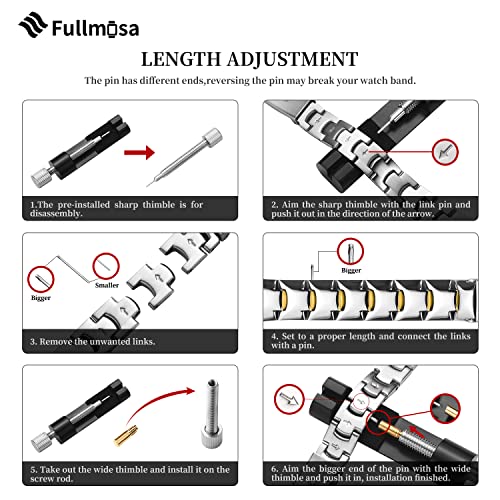 Fullmosa

LENGTH ADJUSTMENT

The pin has different ends,reversing the pin may break your watch band.

1.The pre-installed sharp thimble is for disassembly.

2. Aim the sharp thimble with the link pin and push it out in the direction of the arrow.

Bigger

Smaller

3. Remove the unwanted links.

Bigger

4. Set to a proper length and connect the links with a pin.

5. Take out the wide thimble and install it on the screw rod.

6. Aim the bigger end of the pin with the wide thimble and push it in, installation finished.