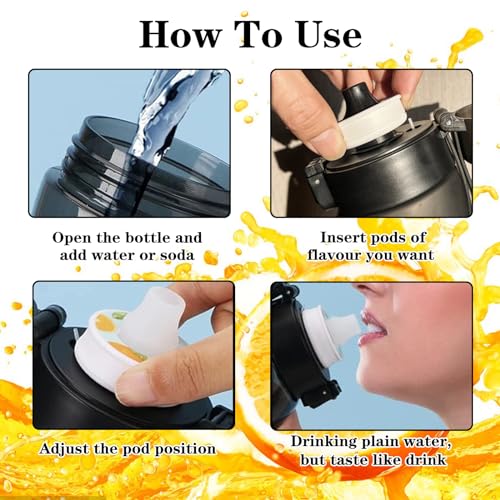 How To Use

Open the bottle and add water or soda

Insert pods of flavour you want

Adjust the pod position

Drinking plain water, but taste like drink