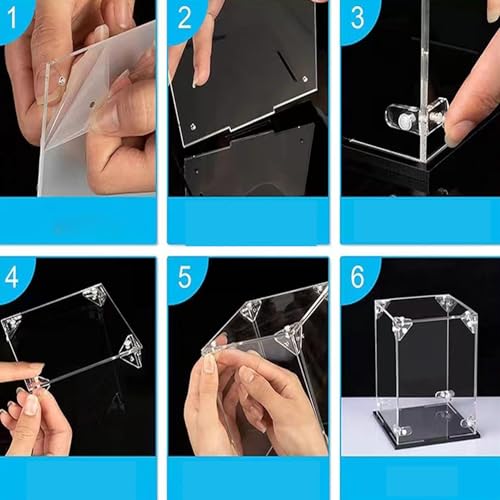 1

2

3

4

5

6