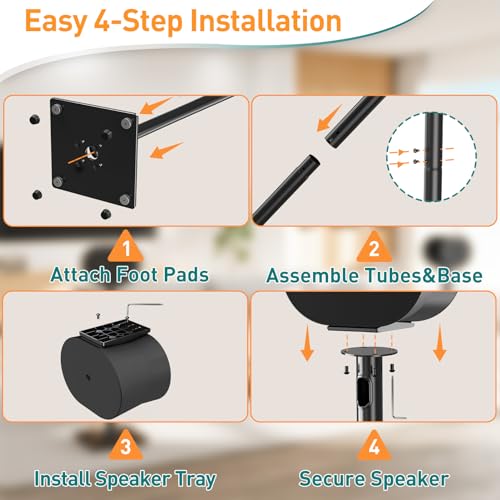 Easy 4-Step Installation

1
Attach Foot Pads

2
Assemble Tubes&Base

3
Install Speaker Tray

4
Secure Speaker