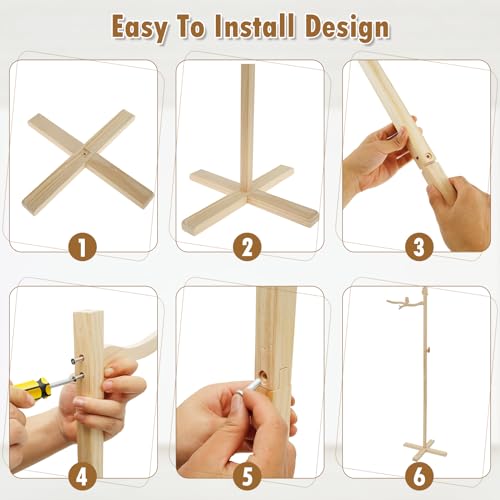 Easy To Install Design

1

2

3

4

5

6