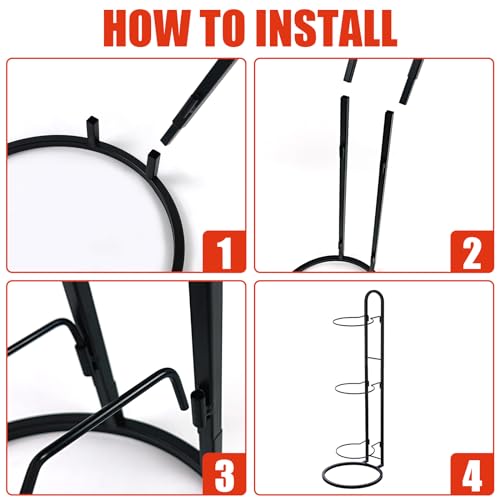 HOW TO INSTALL

1

2

3

4