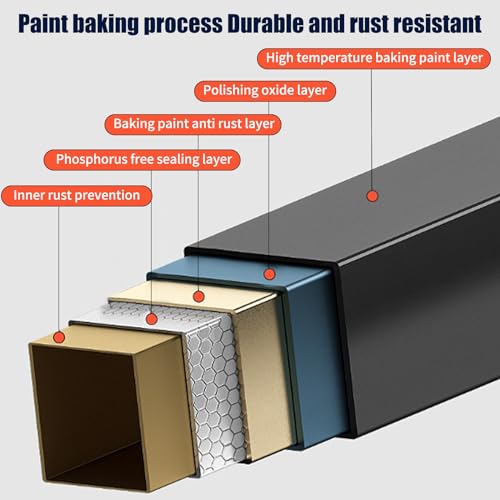 Paint baking process Durable and rust resistant

High temperature baking paint layer

Polishing oxide layer

Baking paint anti rust layer

Phosphorus free sealing layer

Inner rust prevention