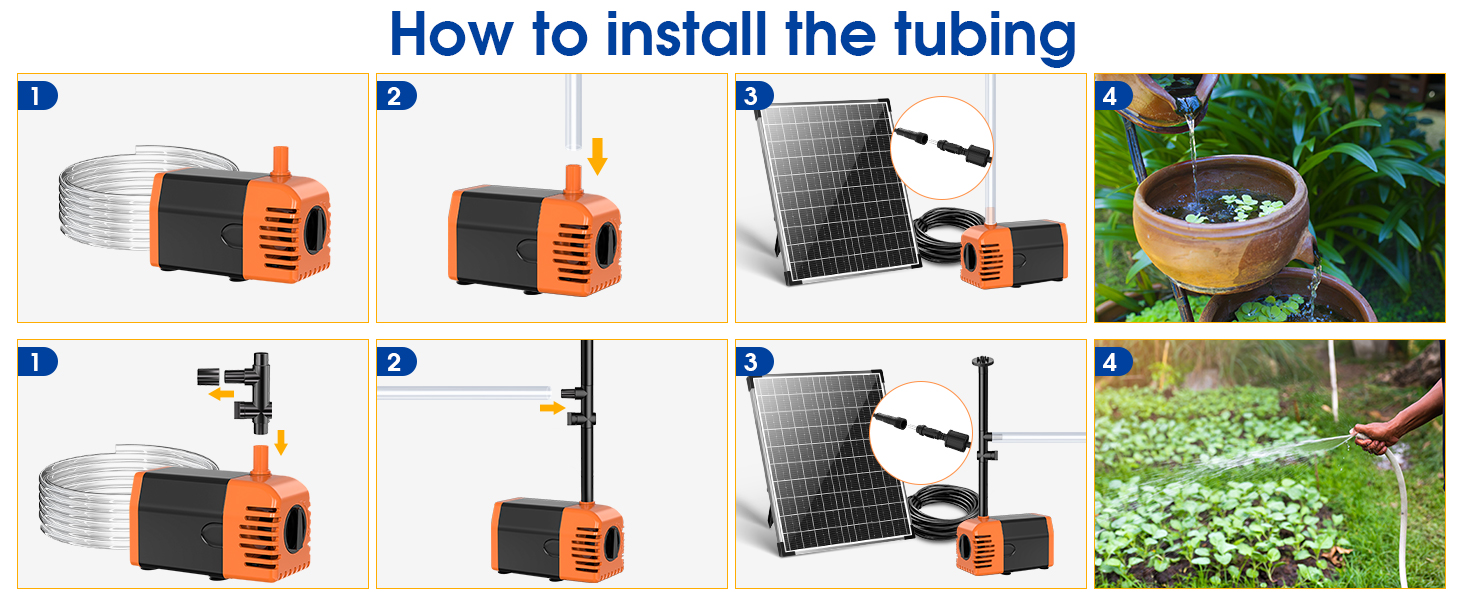 How to install the tubing

1

2

3

4

1

2

3

4