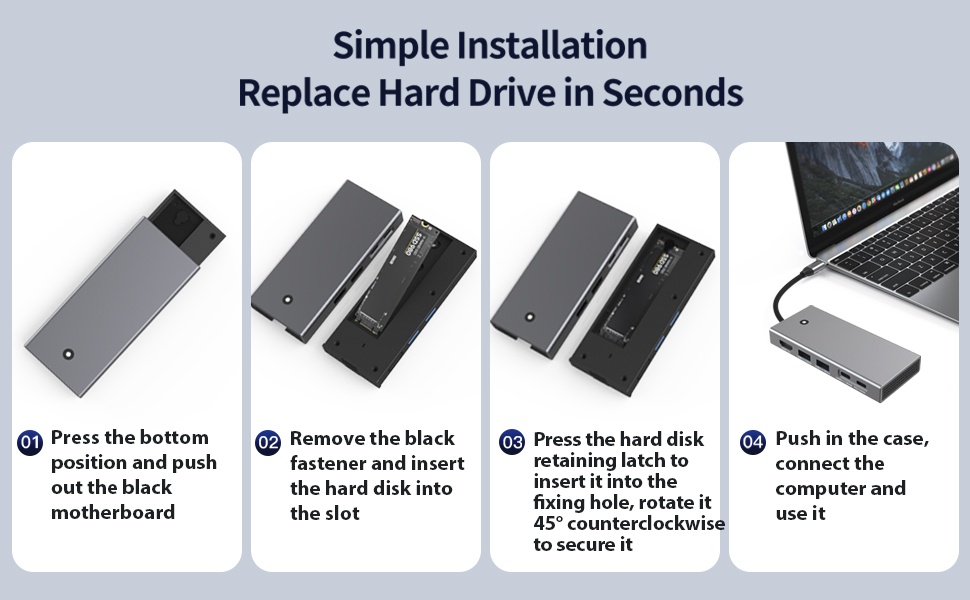 Simple Installation
Replace Hard Drive in Seconds

01 Press the bottom position and push out the black motherboard

02 Remove the black fastener and insert the hard disk into the slot

03 Press the hard disk retaining latch to insert it into the fixing hole, rotate it 45° counterclockwise to secure it

04 Push in the case, connect the computer and use it