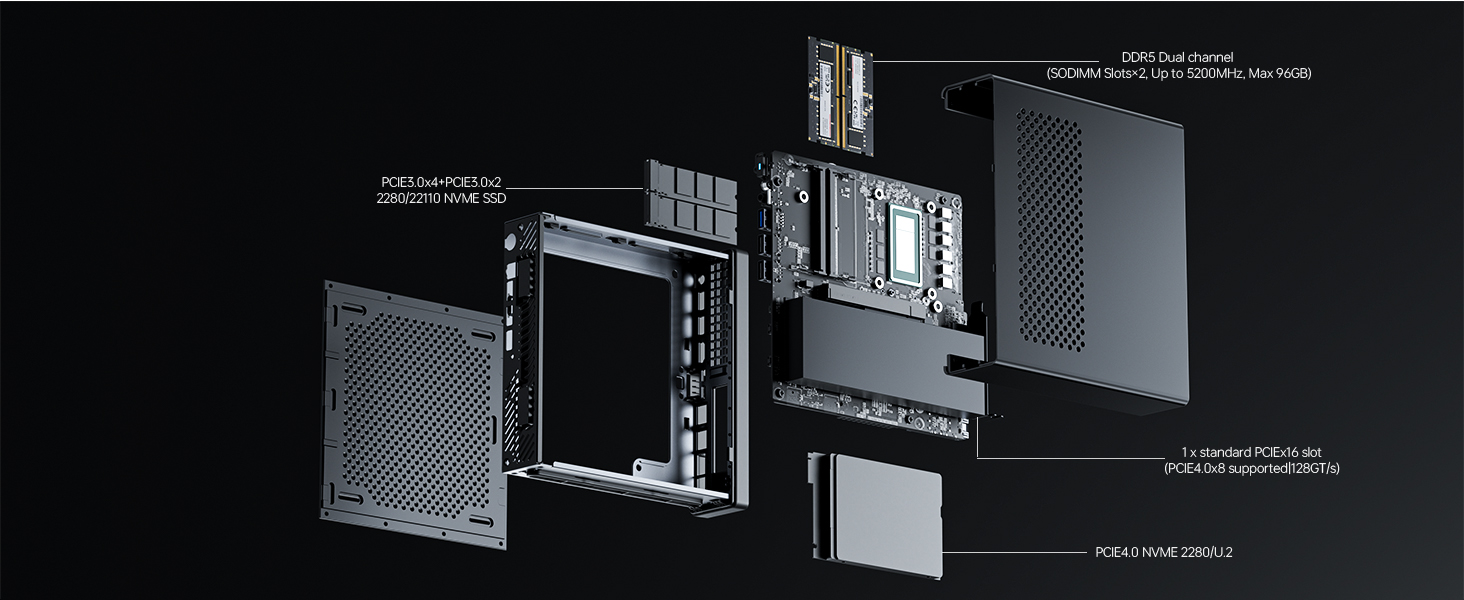 DDR5 Dual channel
(SODIMM Slots×2, Up to 5200MHz, Max 96GB)

PCIE3.0x4+PCIE3.0x2
2280/22110 NVME SSD

1 x standard PCIEx16 slot
(PCIE4.0x8 supported|128GT/s)

PCIE4.0 NVME 2280/U.2