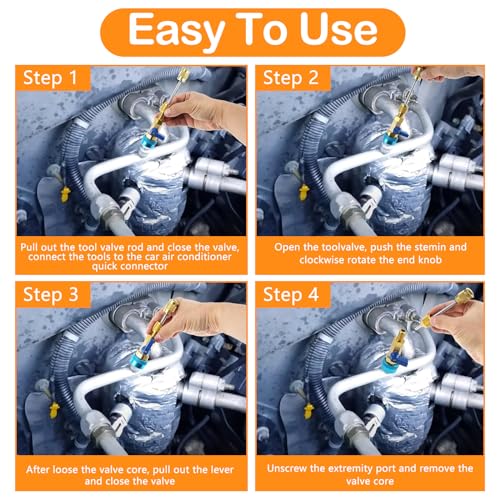 Easy To Use

Step 1

Pull out the tool valve rod and close the valve, connect the tools to the car air conditioner quick connector

Step 2

Open the toolvalve, push the stemin and clockwise rotate the end knob

Step 3

After loose the valve core, pull out the lever and close the valve

Step 4

Unscrew the extremity port and remove the valve core