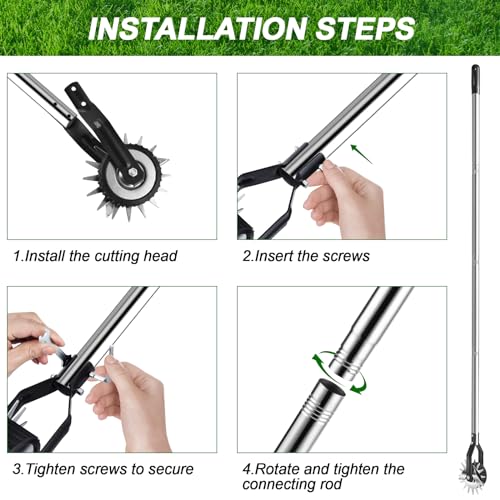 INSTALLATION STEPS

1.Install the cutting head

2.Insert the screws

3.Tighten screws to secure

4.Rotate and tighten the connecting rod