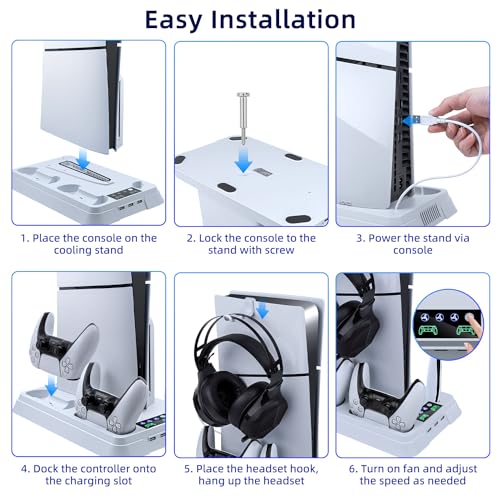 Easy Installation

1. Place the console on the cooling stand

2. Lock the console to the stand with screw

3. Power the stand via console

4. Dock the controller onto the charging slot

5. Place the headset hook, hang up the headset

6. Turn on fan and adjust the speed as needed