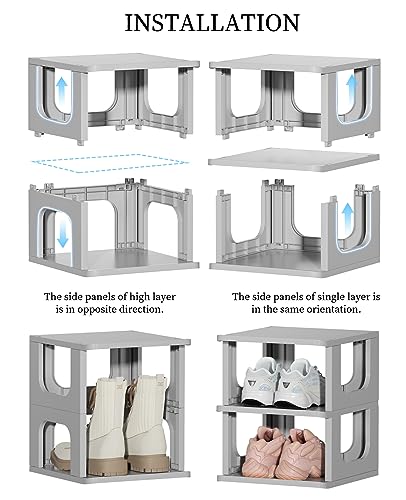 INSTALLATION

The side panels of high layer is in opposite direction.

The side panels of single layer is in the same orientation.