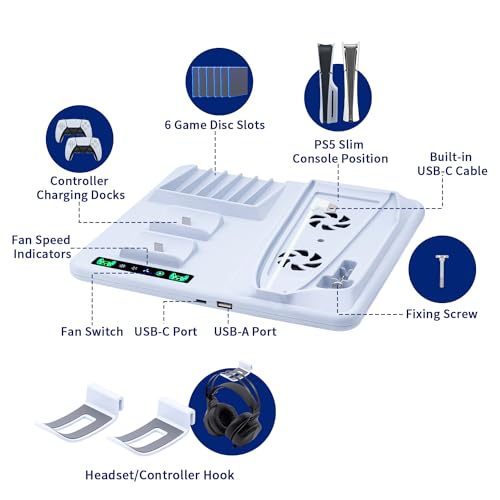 6 Game Disc Slots

PS5 Slim Console Position

Built-in USB-C Cable

Controller Charging Docks

Fan Speed Indicators

Fixing Screw

Fan Switch

USB-C Port

USB-A Port

Headset/Controller Hook