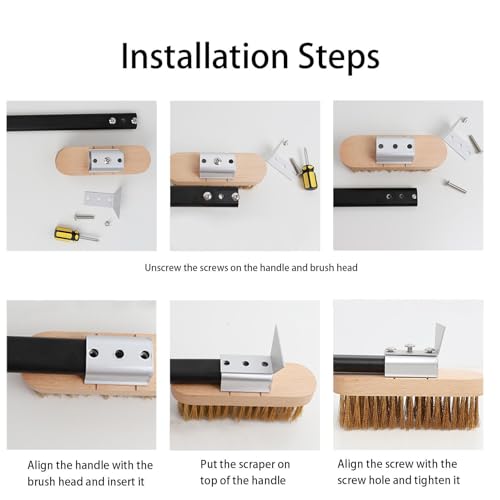 Installation Steps

Unscrew the screws on the handle and brush head

Align the handle with the brush head and insert it

Put the scraper on top of the handle

Align the screw with the screw hole and tighten it