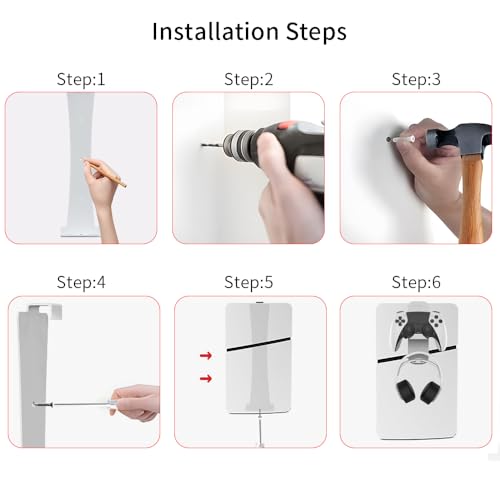 Installation Steps

Step:1

Step:2

Step:3

Step:4

Step:5

Step:6