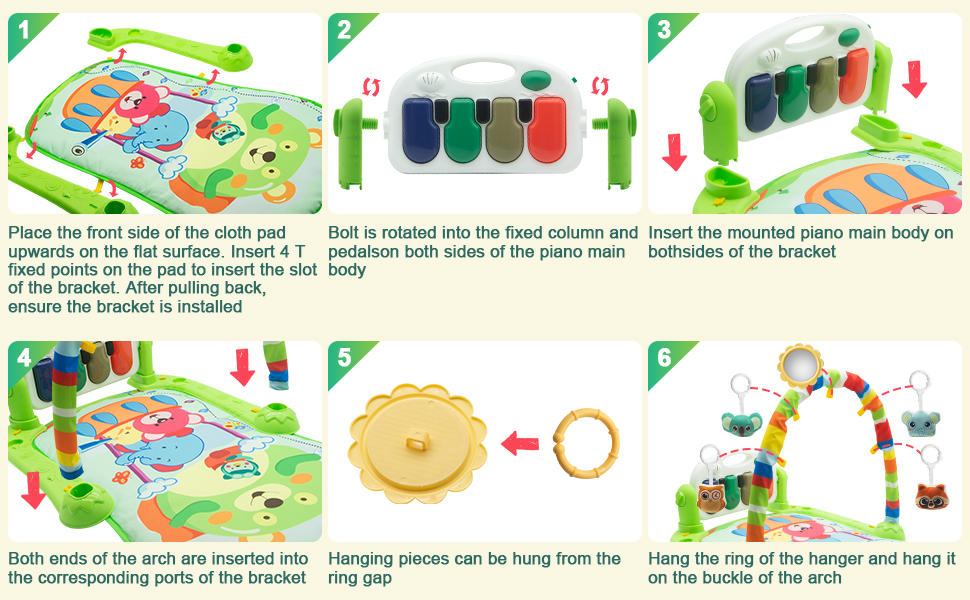 1

Place the front side of the cloth pad upwards on the flat surface. Insert 4 T fixed points on the pad to insert the slot of the bracket. After pulling back, ensure the bracket is installed

2

Bolt is rotated into the fixed column and pedalson both sides of the piano main body

3

Insert the mounted piano main body on bothsides of the bracket

4

Both ends of the arch are inserted into the corresponding ports of the bracket

5

Hanging pieces can be hung from the ring gap

6

Hang the ring of the hanger and hang it on the buckle of the arch