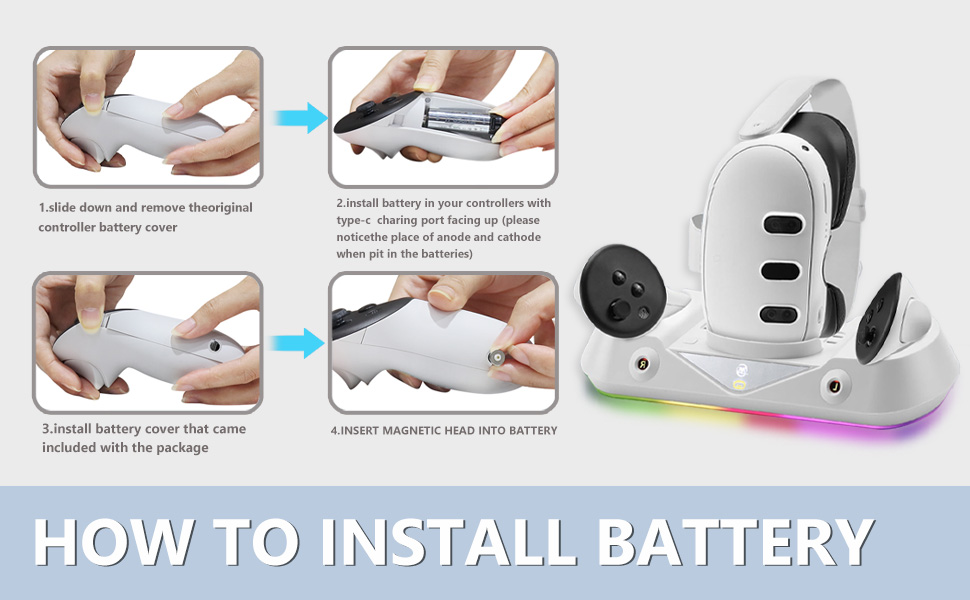 1.slide down and remove theoriginal controller battery cover

2.install battery in your controllers with type-c charing port facing up (please noticethe place of anode and cathode when pit in the batteries)

3.install battery cover that came included with the package

4.INSERT MAGNETIC HEAD INTO BATTERY

HOW TO INSTALL BATTERY