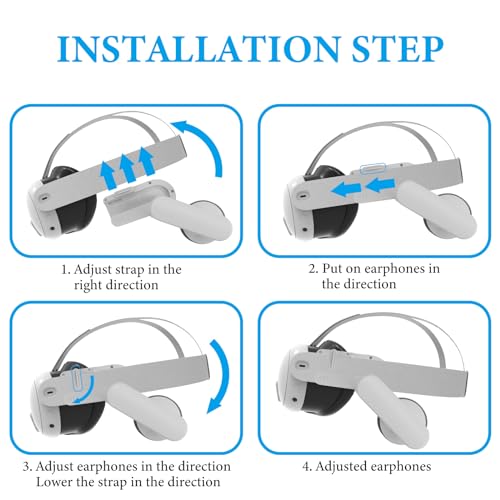 INSTALLATION STEP

1. Adjust strap in the right direction

2. Put on earphones in the direction

3. Adjust earphones in the direction
Lower the strap in the direction

4. Adjusted earphones