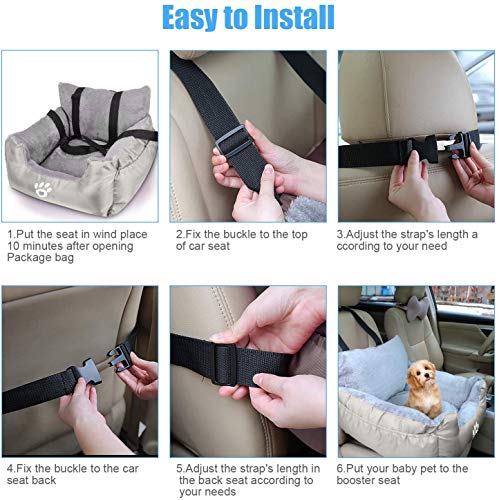 Easy to Install

1.Put the seat in wind place 10 minutes after opening Package bag

2.Fix the buckle to the top of car seat

3.Adjust the strap's length a ccording to your need

4.Fix the buckle to the car seat back

5.Adjust the strap's length in the back seat according to your needs

6.Put your baby pet to the booster seat