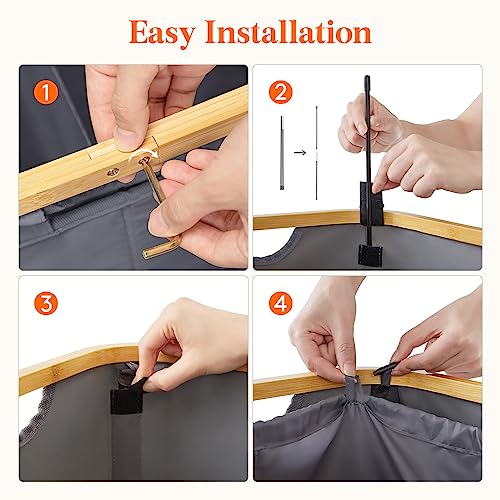 Easy Installation

1

2

3

4