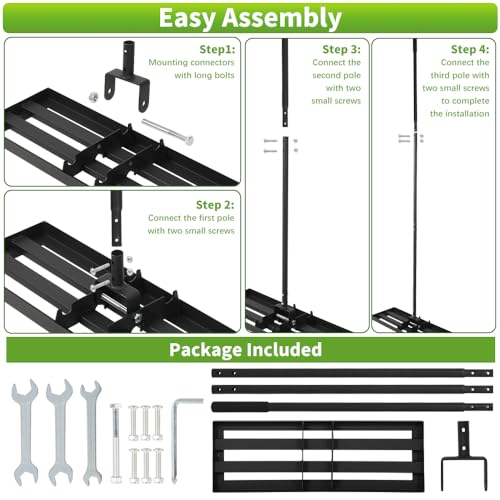 Easy Assembly

Step1:
Mounting connectors with long bolts

Step 2:
Connect the first pole with two small screws

Step 3:
Connect the second pole with two small screws

Step 4:
Connect the third pole with two small screws to complete the installation

Package Included