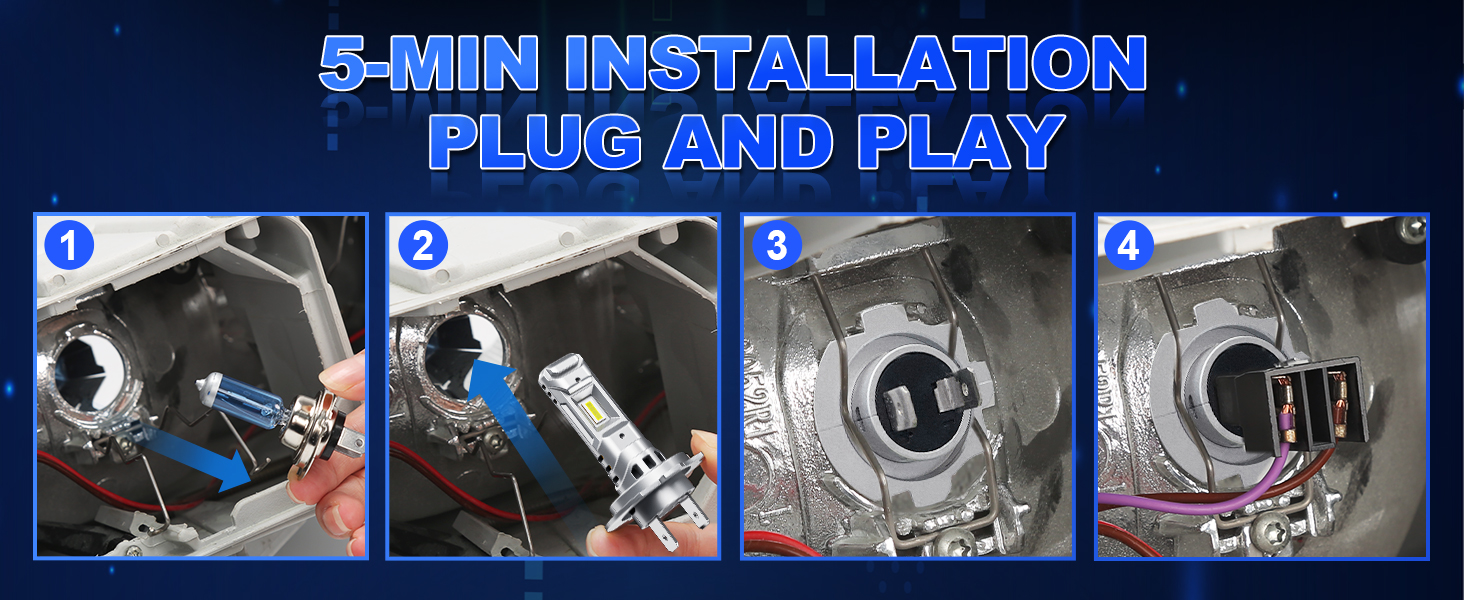 5-MIN INSTALLATION
PLUG AND PLAY

1

2

3

4