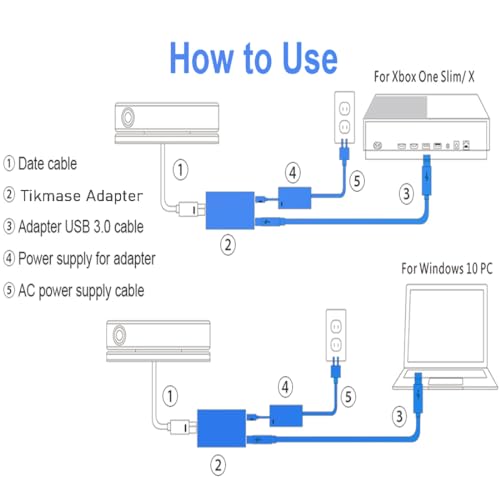 How to Use

For Xbox One Slim/ X

① Date cable

② Tikmase Adapter

③ Adapter USB 3.0 cable

④ Power supply for adapter

⑤ AC power supply cable

①
④
⑤
③
②

For Windows 10 PC

①
④
⑤
③
②