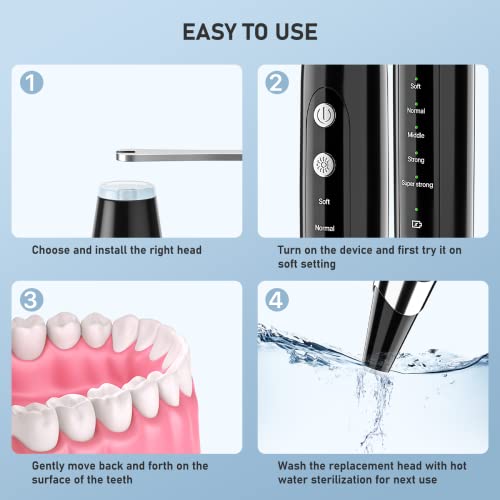 EASY TO USE

1

Choose and install the right head

2

Soft

Normal

Soft

Normal

Middle

Strong

Super strong

Turn on the device and first try it on soft setting

3

Gently move back and forth on the surface of the teeth

4

Wash the replacement head with hot water sterilization for next use