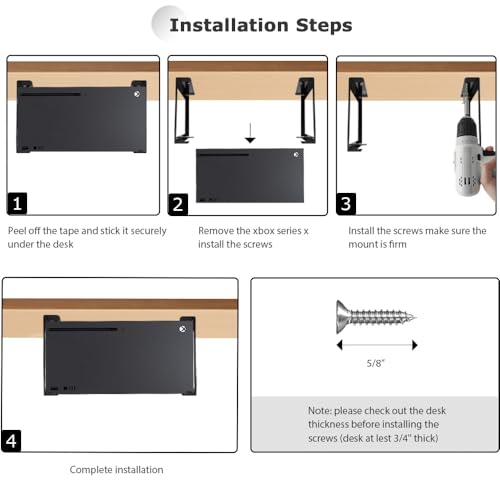 Installation Steps

1

Peel off the tape and stick it securely under the desk

2

Remove the xbox series x install the screws

3

Install the screws make sure the mount is firm

4

Complete installation

5/8"

Note: please check out the desk thickness before installing the screws (desk at lest 3/4" thick)