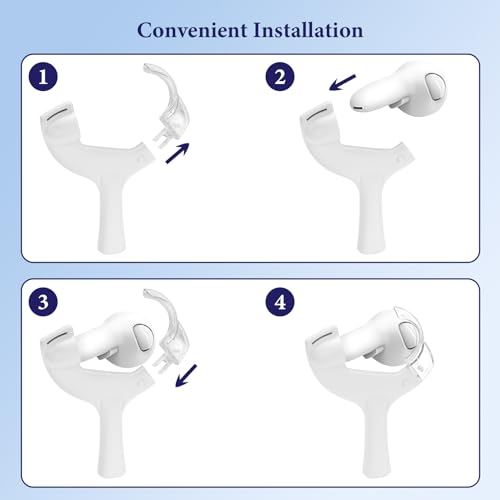 Convenient Installation

1

2

3

4