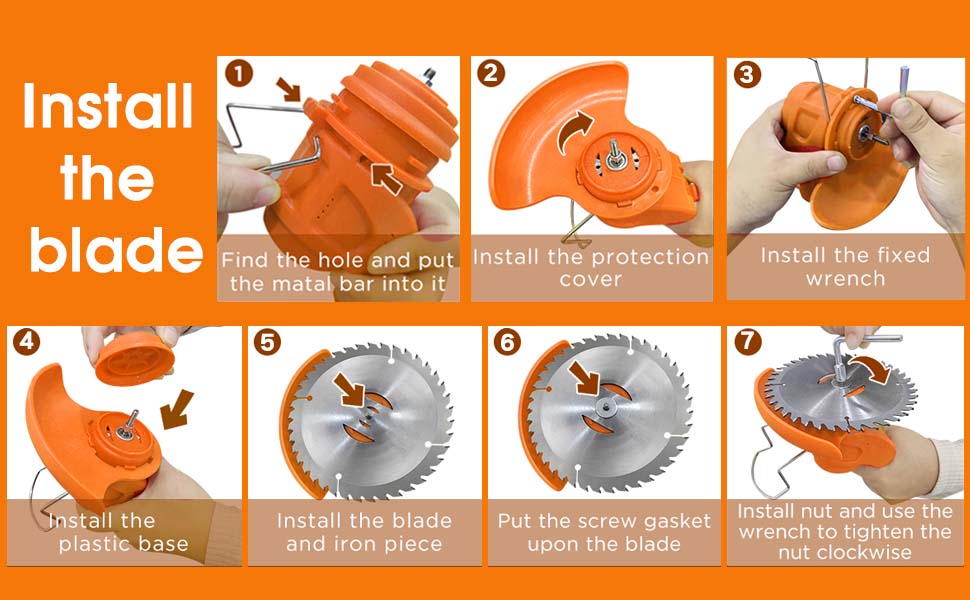 Install the blade

1
Find the hole and put the matal bar into it

2
Install the protection cover

3
Install the fixed wrench

4
Install the plastic base

5
Install the blade and iron piece

6
Put the screw gasket upon the blade

7
Install nut and use the wrench to tighten the nut clockwise