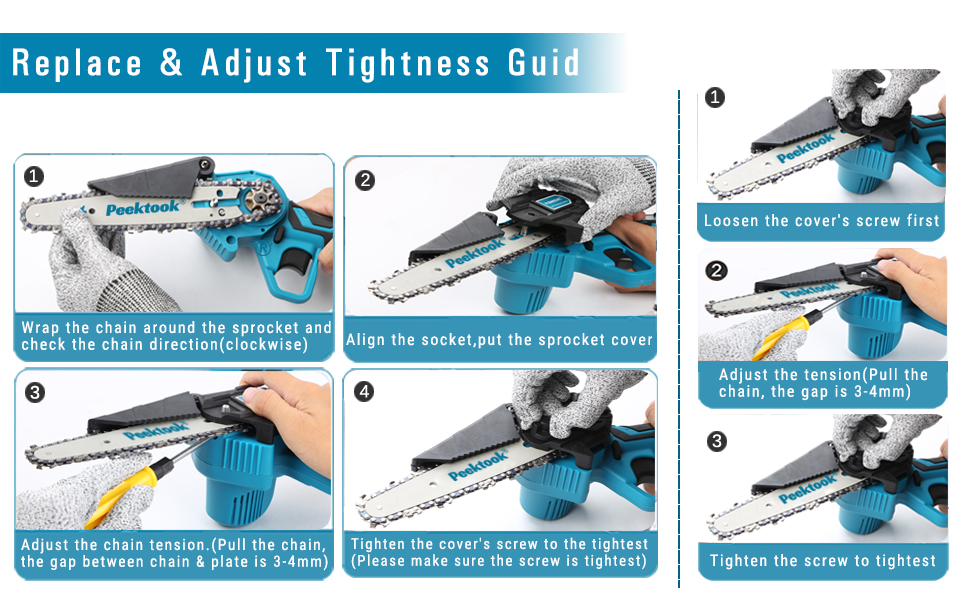 Replace & Adjust Tightness Guid

1
Peektook
Wrap the chain around the sprocket and check the chain direction(clockwise)

2
Peektook
Align the socket,put the sprocket cover

3
Peektook
Adjust the chain tension.(Pull the chain, the gap between chain & plate is 3-4mm)

4
Peektook
Tighten the cover's screw to the tightest (Please make sure the screw is tightest)

1
Peektook
Loosen the cover's screw first

2
Peektook
Adjust the tension(Pull the chain, the gap is 3-4mm)

3
Peektook
Tighten the screw to tightest