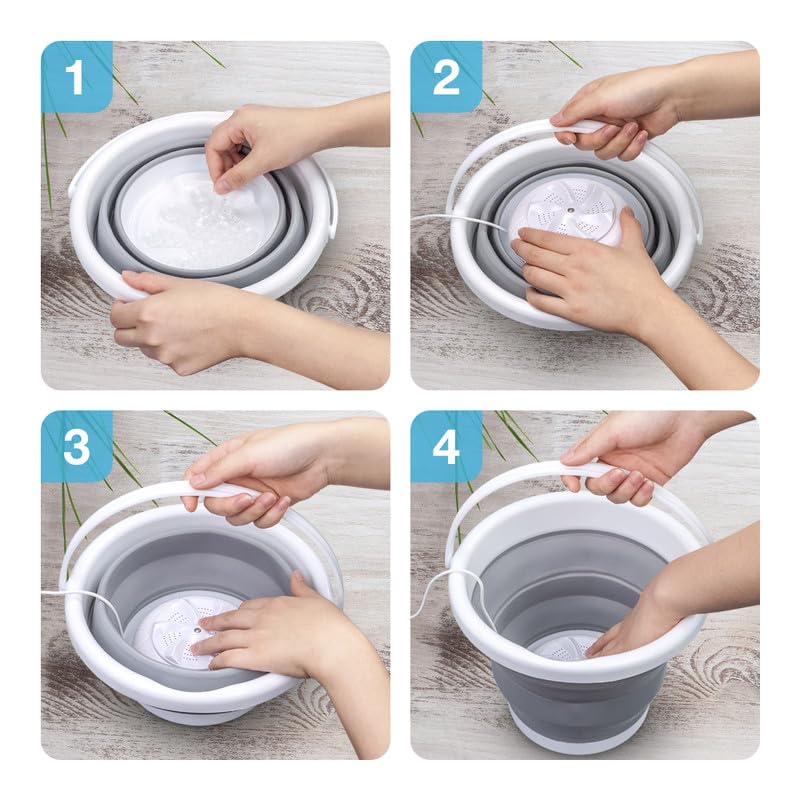 1

2

3

4