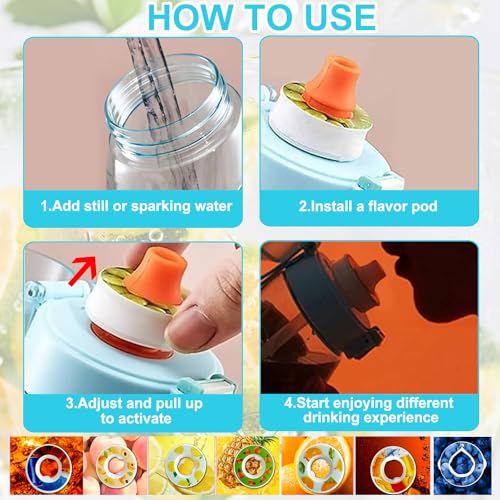 HOW TO USE

1.Add still or sparking water

2.Install a flavor pod

3.Adjust and pull up to activate

4.Start enjoying different drinking experience