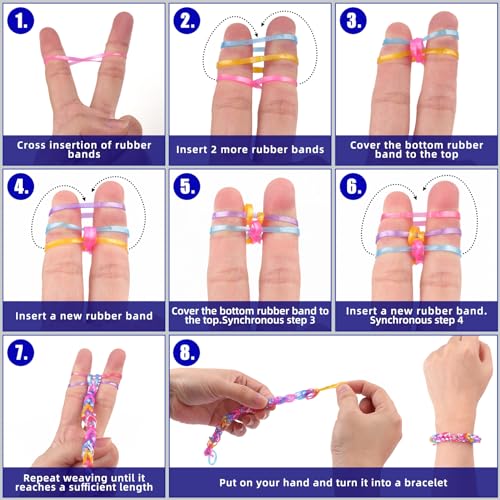 1.
Cross insertion of rubber bands

2.
Insert 2 more rubber bands

3.
Cover the bottom rubber band to the top

4.
Insert a new rubber band

5.
Cover the bottom rubber band to the top.Synchronous step 3

6.
Insert a new rubber band. Synchronous step 4

7.
Repeat weaving until it reaches a sufficient length

8.
Put on your hand and turn it into a bracelet