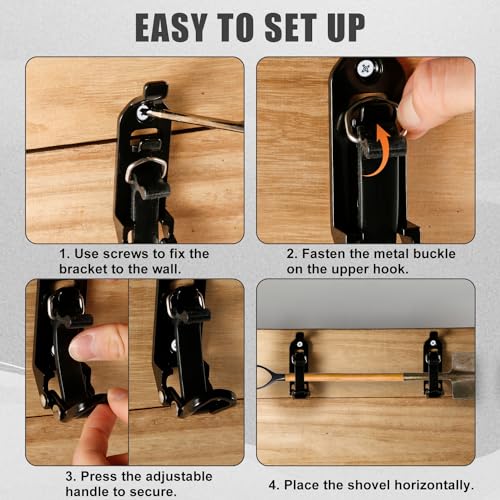 EASY TO SET UP

1. Use screws to fix the bracket to the wall.

2. Fasten the metal buckle on the upper hook.

3. Press the adjustable handle to secure.

4. Place the shovel horizontally.