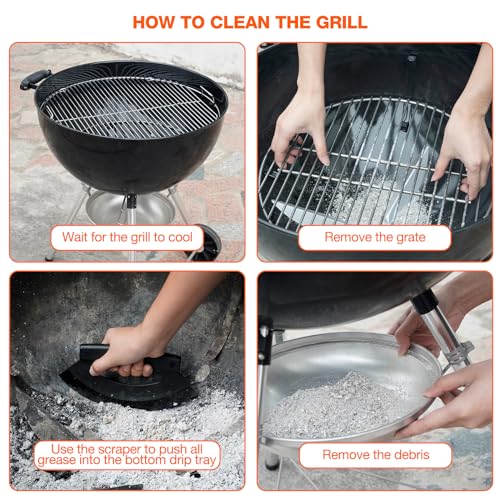 HOW TO CLEAN THE GRILL

Wait for the grill to cool

Remove the grate

Use the scraper to push all grease into the bottom drip tray

Remove the debris