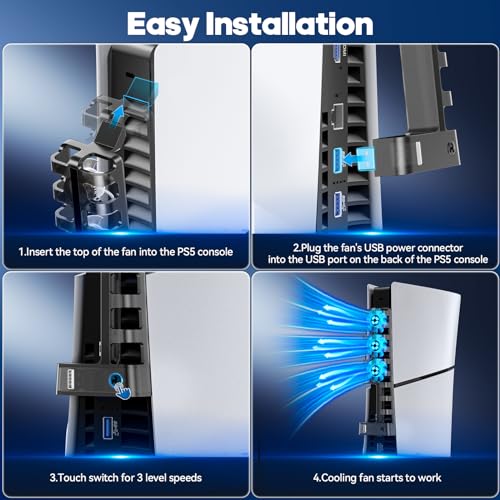 Easy Installation

1.Insert the top of the fan into the PS5 console

2.Plug the fan's USB power connector into the USB port on the back of the PS5 console

3.Touch switch for 3 level speeds

4.Cooling fan starts to work