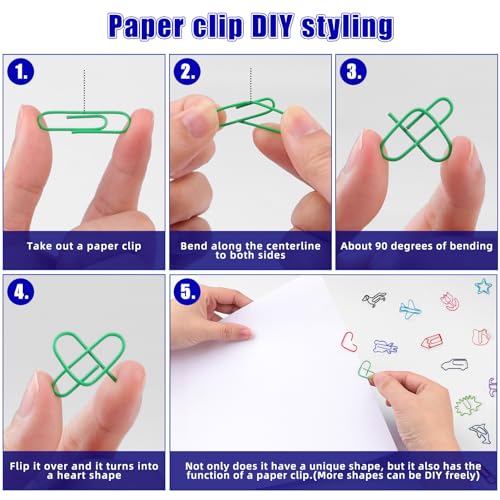 Paper clip DIY styling

1.

Take out a paper clip

2.

Bend along the centerline to both sides

3.

About 90 degrees of bending

4.

Flip it over and it turns into a heart shape

5.

Not only does it have a unique shape, but it also has the function of a paper clip.(More shapes can be DIY freely)