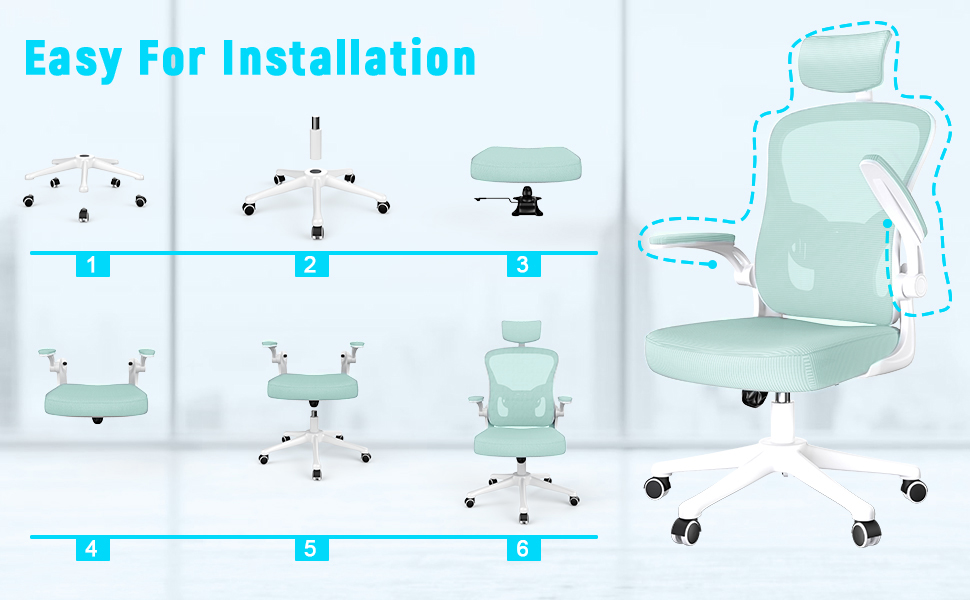 Easy For Installation

1

2

3

4

5

6