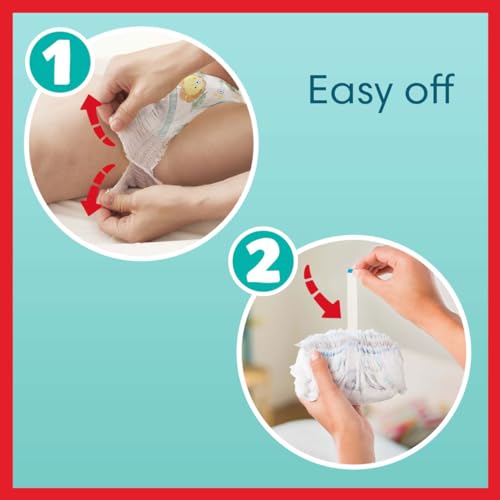 1

Easy off

2