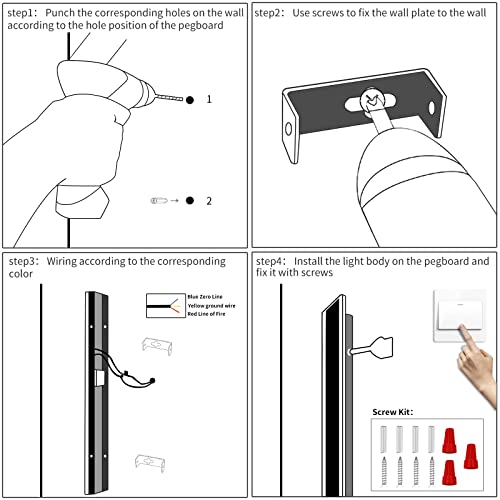 step1: Punch the corresponding holes on the wall according to the hole position of the pegboard

1

2

step2: Use screws to fix the wall plate to the wall

step3: Wiring according to the corresponding color

Blue Zero Line
Yellow ground wire
Red Line of Fire

step4: Install the light body on the pegboard and fix it with screws

Screw Kit: