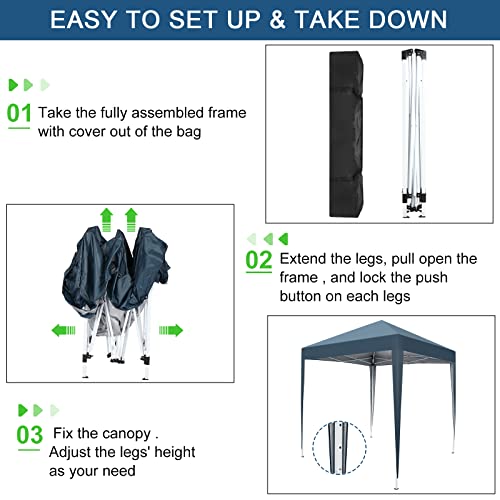 EASY TO SET UP & TAKE DOWN

01 Take the fully assembled frame with cover out of the bag

02 Extend the legs, pull open the frame , and lock the push button on each legs

03 Fix the canopy . Adjust the legs' height as your need