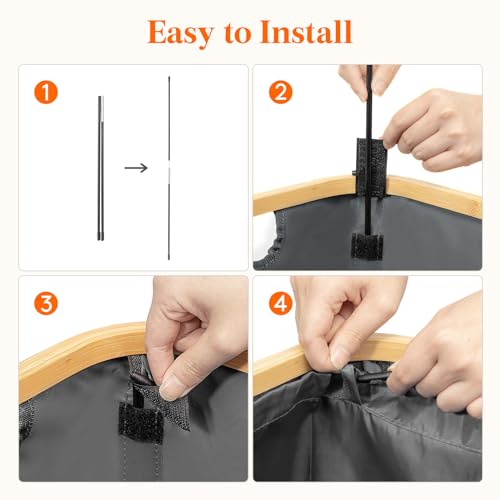 Easy to Install

1

2

3

4