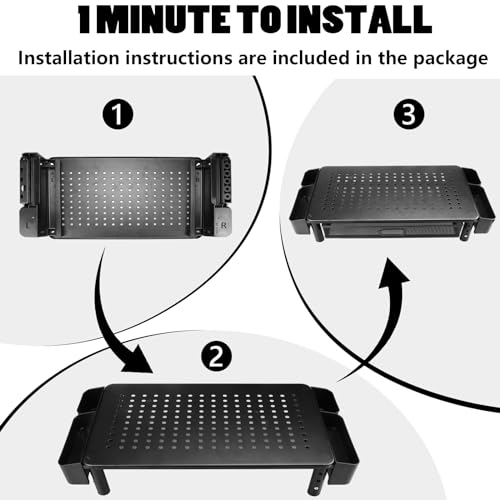 1 MINUTE TO INSTALL

Installation instructions are included in the package

1

R

3

2