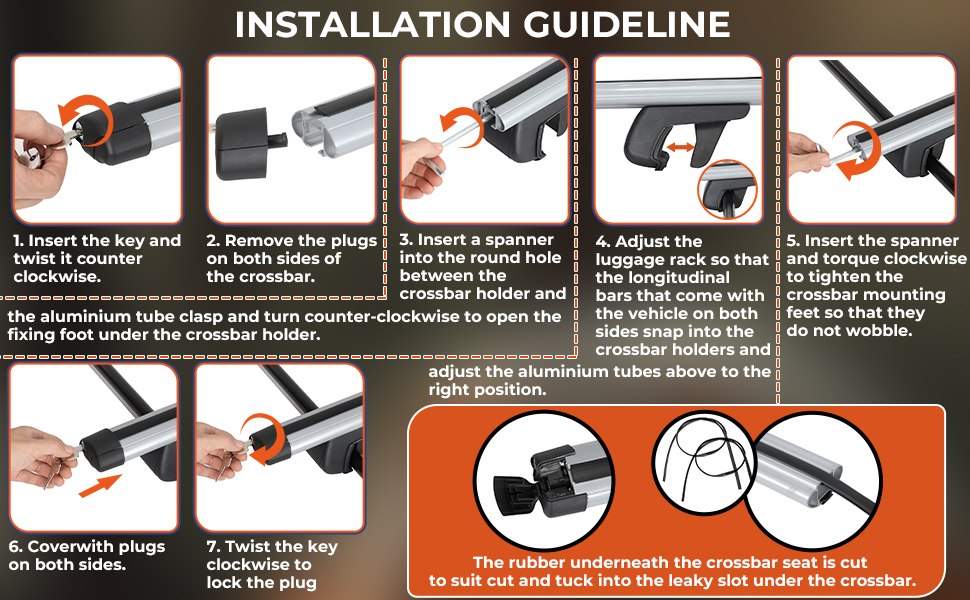 INSTALLATION GUIDELINE

1. Insert the key and twist it counter clockwise.

2. Remove the plugs on both sides of the crossbar.

3. Insert a spanner into the round hole between the crossbar holder and the aluminium tube clasp and turn counter-clockwise to open the fixing foot under the crossbar holder.

4. Adjust the luggage rack so that the longitudinal bars that come with the vehicle on both sides snap into the crossbar holders and adjust the aluminium tubes above to the right position.

5. Insert the spanner and torque clockwise to tighten the crossbar mounting feet so that they do not wobble.

6. Coverwith plugs on both sides.

7. Twist the key clockwise to lock the plug

The rubber underneath the crossbar seat is cut to suit cut and tuck into the leaky slot under the crossbar.