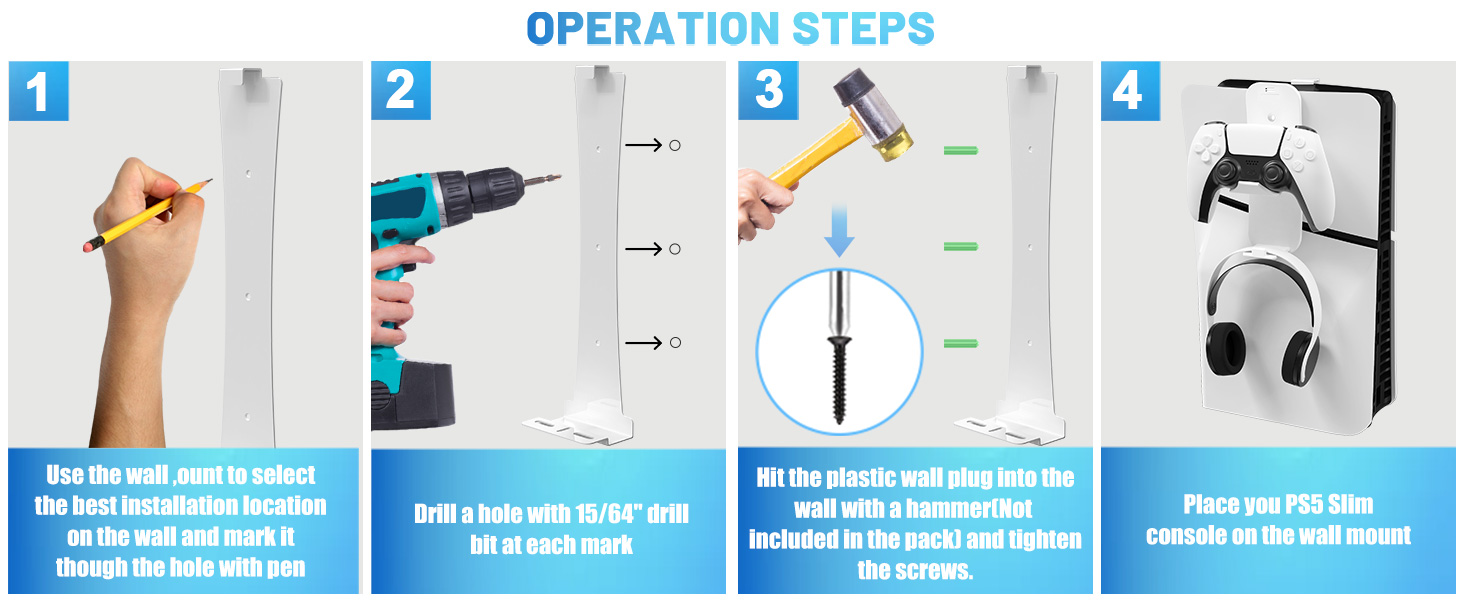 OPERATION STEPS

1

Use the wall ,ount to select the best installation location on the wall and mark it though the hole with pen

2

Drill a hole with 15/64" drill bit at each mark

3

Hit the plastic wall plug into the wall with a hammer(Not included in the pack) and tighten the screws.

4

Place you PS5 Slim console on the wall mount