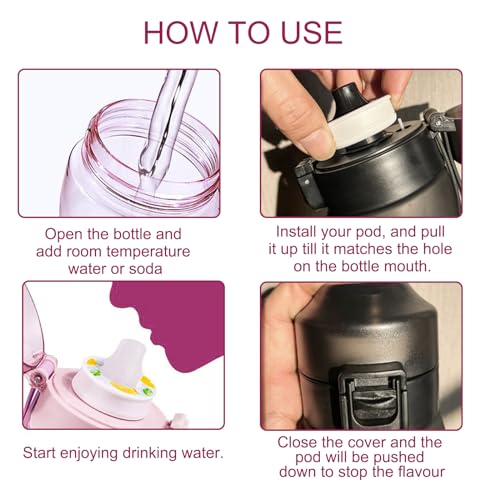 HOW TO USE

Open the bottle and add room temperature water or soda

Install your pod, and pull it up till it matches the hole on the bottle mouth.

Start enjoying drinking water.

Close the cover and the pod will be pushed down to stop the flavour