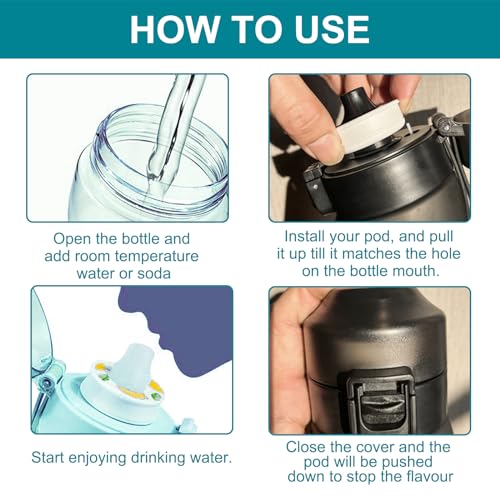 HOW TO USE

Open the bottle and add room temperature water or soda

Install your pod, and pull it up till it matches the hole on the bottle mouth.

Start enjoying drinking water.

Close the cover and the pod will be pushed down to stop the flavour