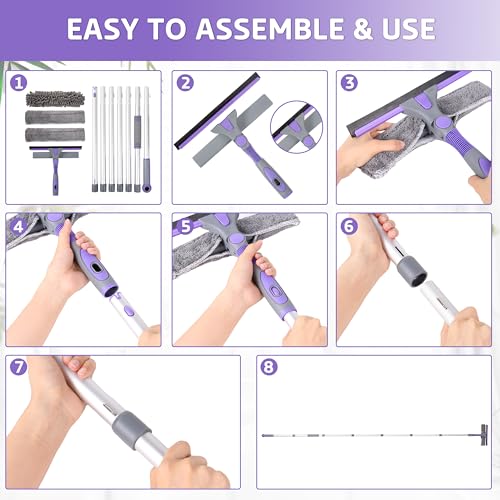 EASY TO ASSEMBLE & USE

1

2

3

4

5

6

7

8